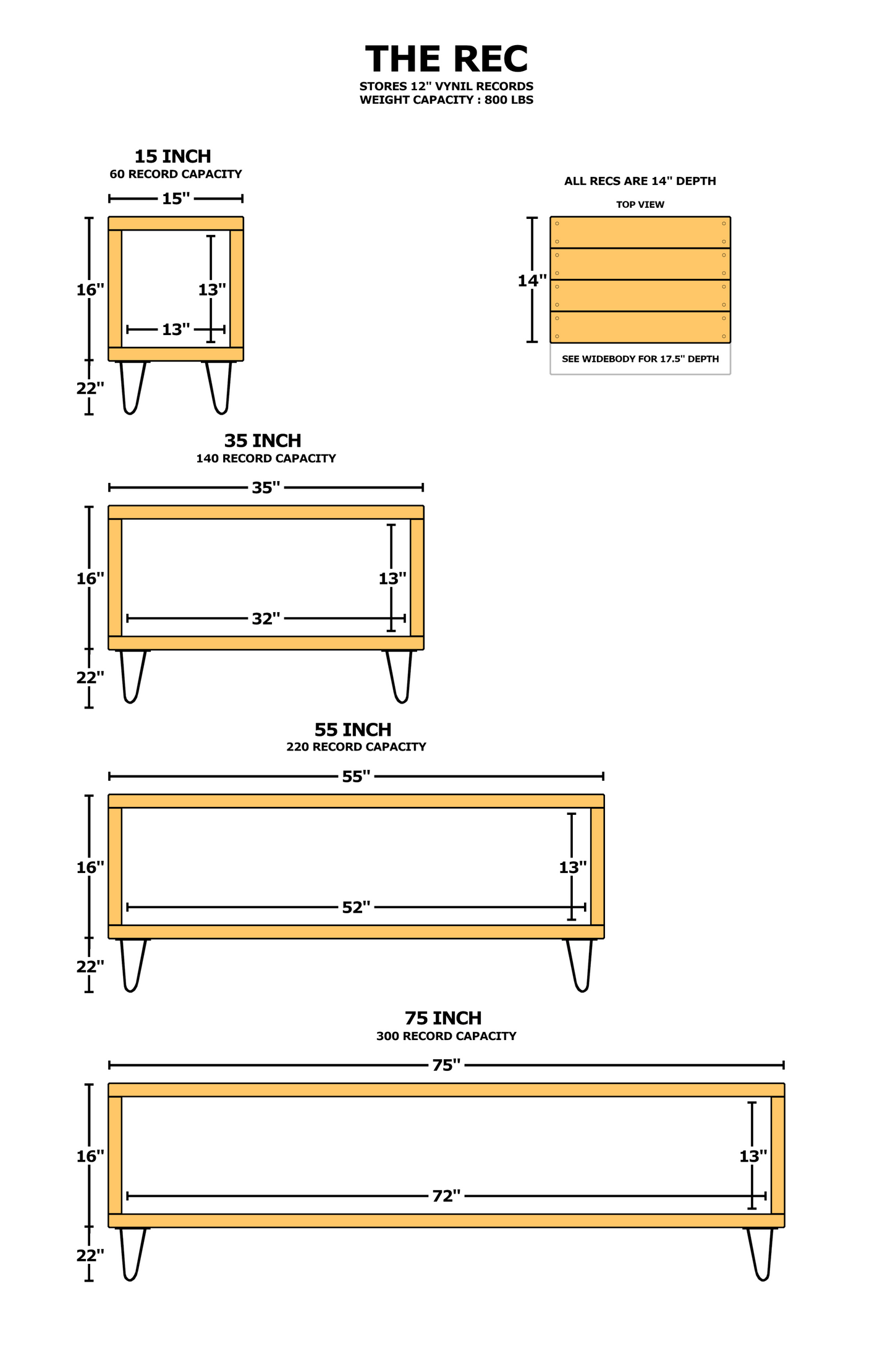 THE REC
STORES 12" VYNIL RECORDS
WEIGHT CAPACITY : 800 LBS

15 INCH
60 RECORD CAPACITY

15"
16"
13"
13"
22"

ALL RECS ARE 14" DEPTH
TOP VIEW
14"
SEE WIDEBODY FOR 17.5" DEPTH

35 INCH
140 RECORD CAPACITY

35"
16"
13"
32"
22"

55 INCH
220 RECORD CAPACITY

55"
16"
13"
52"
22"

75 INCH
300 RECORD CAPACITY

75"
16"
13"
72"
22"