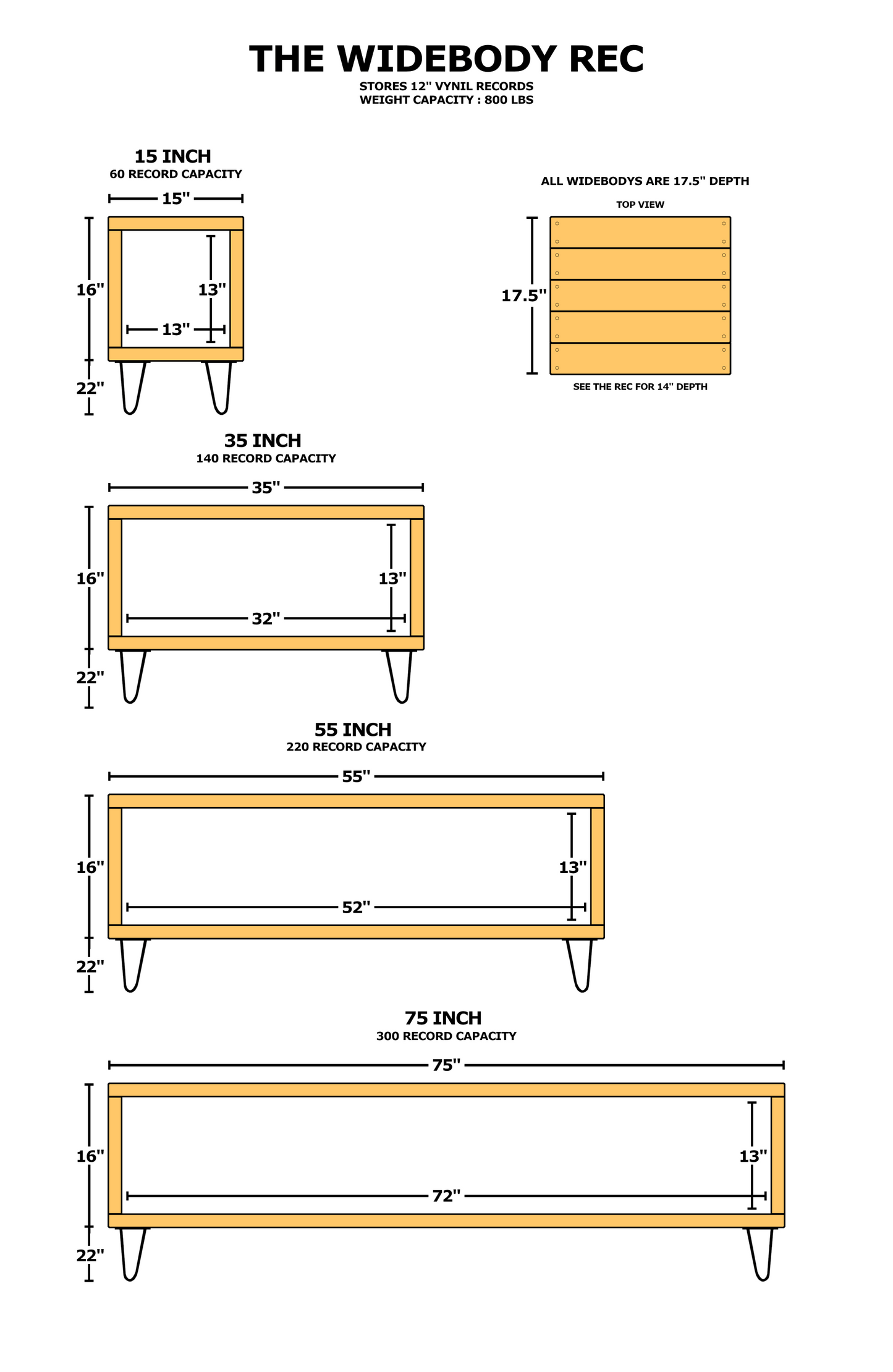 THE WIDEBODY REC
STORES 12" VYNIL RECORDS
WEIGHT CAPACITY : 800 LBS

15 INCH
60 RECORD CAPACITY

15"
16"
13"
13"
22"

ALL WIDEBODYS ARE 17.5" DEPTH
TOP VIEW
17.5"
SEE THE REC FOR 14" DEPTH

35 INCH
140 RECORD CAPACITY

35"
16"
13"
32"
22"

55 INCH
220 RECORD CAPACITY

55"
16"
13"
52"
22"

75 INCH
300 RECORD CAPACITY

75"
16"
13"
72"
22"